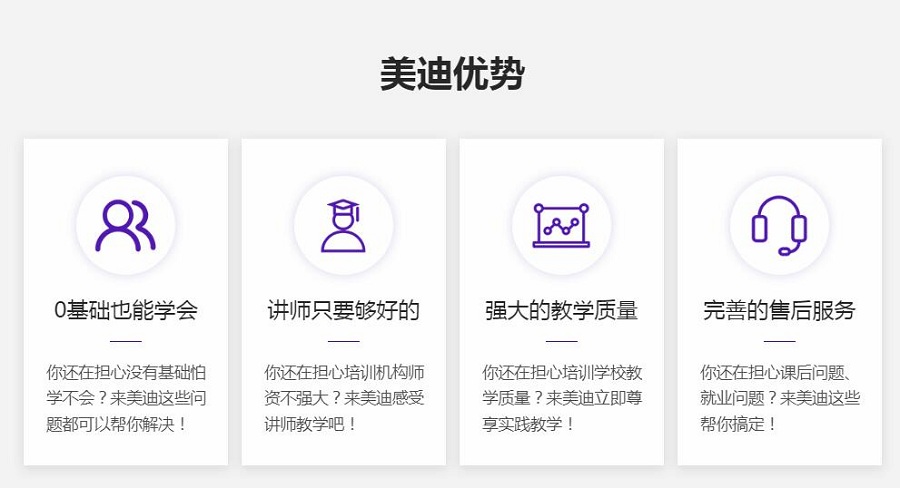 美迪优势

0基础也能学会

你还在担心没有基础怕学不会？来美迪这些问题都可以帮你解决！

讲师只要够好的

你还在担心培训机构师资不强大？来美迪感受讲师教学吧！

强大的教学质量

你还在担心培训学校教学质量？来美迪立即尊享实践教学！

完善的售后服务

你还在担心课后问题、就业问题？来美迪这些帮你搞定！